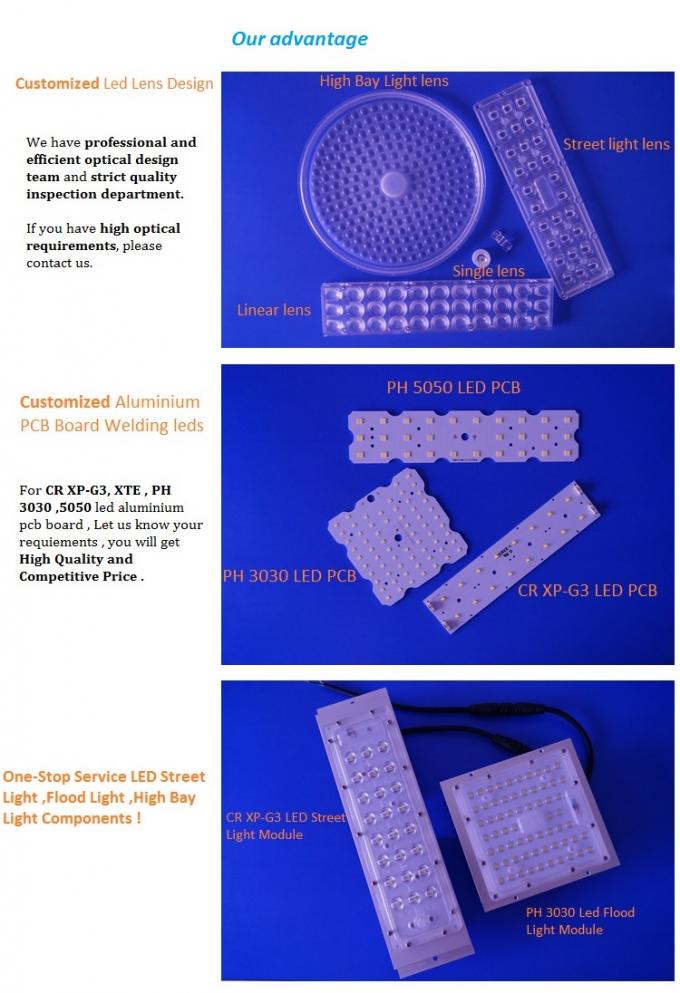 Our advantage

Customized Led Lens Design

We have professional and efficient optical design team and strict quality inspection department.

If you have high optical requirements, please contact us.

High Bay Light lens

Street light lens

Single lens

Linear lens

Customized Aluminium PCB Board Welding leds

For CR XP-G3, XTE , PH 3030 ,5050 led aluminium pcb board , Let us know your requiements , you will get High Quality and Competitive Price .

PH 5050 LED PCB

PH 3030 LED PCB

CR XP-G3 LED PCB

One-Stop Service LED Street Light ,Flood Light ,High Bay Light Components !

CR XP-G3 LED Street Light Module

PH 3030 Led Flood Light Module